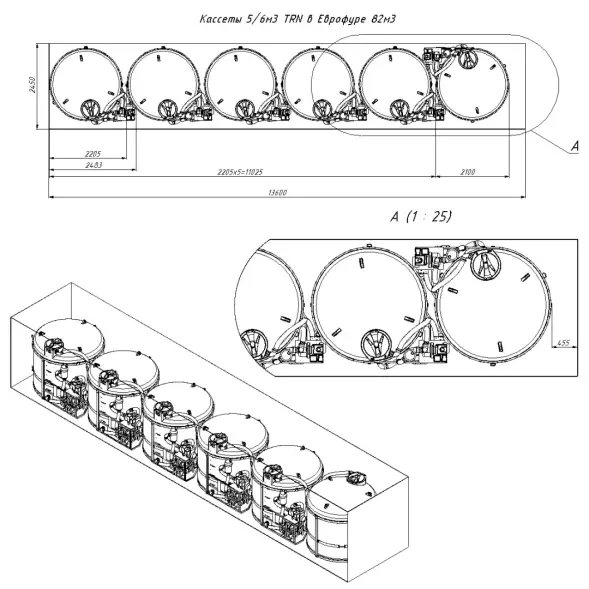 Кассеты 5/6м3 TRN в Еврофуре 82м3

2450

2205

2483

2205x5=11025

2100

13600

A

A (1 : 25)

455